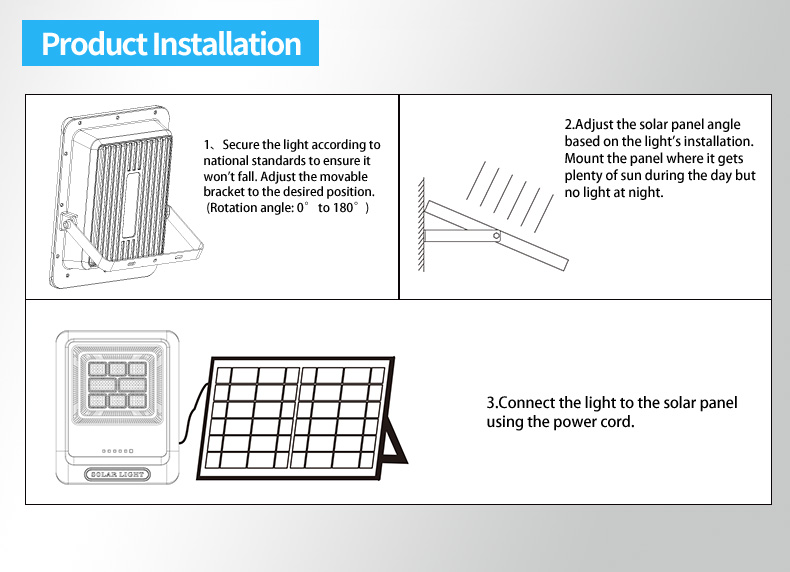 Product Installation

1、Secure the light according to national standards to ensure it won't fall. Adjust the movable bracket to the desired position. (Rotation angle: 0° to 180°)

2.Adjust the solar panel angle based on the light's installation. Mount the panel where it gets plenty of sun during the day but no light at night.

SOLAR LIGHT

3.Connect the light to the solar panel using the power cord.